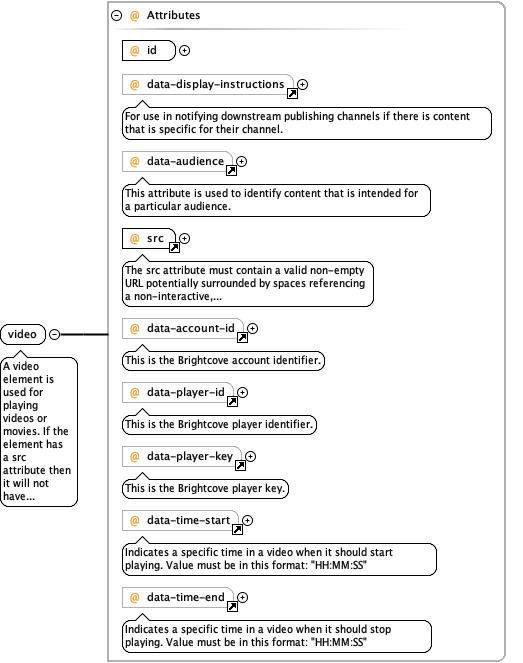 video

A video element is used for playing videos or movies. If the element has a src attribute then it will not have...

@ Attributes

@ id

@ data-display-instructions

For use in notifying downstream publishing channels if there is content that is specific for their channel.

@ data-audience

This attribute is used to identify content that is intended for a particular audience.

@ src

The src attribute must contain a valid non-empty URL potentially surrounded by spaces referencing a non-interactive,...

@ data-account-id

This is the Brightcove account identifier.

@ data-player-id

This is the Brightcove player identifier.

@ data-player-key

This is the Brightcove player key.

@ data-time-start

Indicates a specific time in a video when it should start playing. Value must be in this format: "HH:MM:SS"

@ data-time-end

Indicates a specific time in a video when it should stop playing. Value must be in this format: "HH:MM:SS"