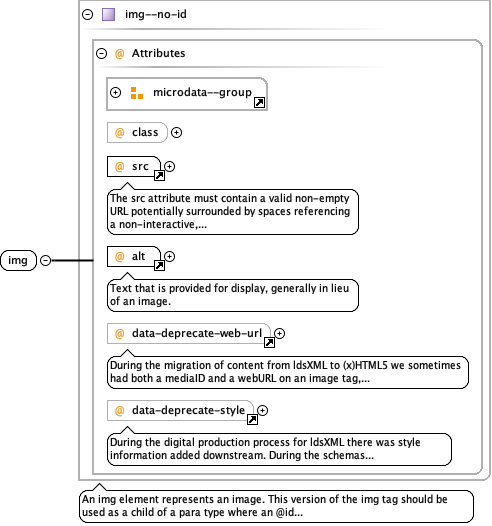 img--no-id

@ Attributes

microdata--group

@ class

@ src

The src attribute must contain a valid non-empty URL potentially surrounded by spaces referencing a non-interactive,...

img

@ alt

Text that is provided for display, generally in lieu of an image.

@ data-deprecate-web-url

During the migration of content from ldsXML to (x)HTML5 we sometimes had both a mediaID and a webURL on an image tag,...

@ data-deprecate-style

During the digital production process for ldsXML there was style information added downstream. During the schemas...

An img element represents an image. This version of the img tag should be used as a child of a para type where an @id...