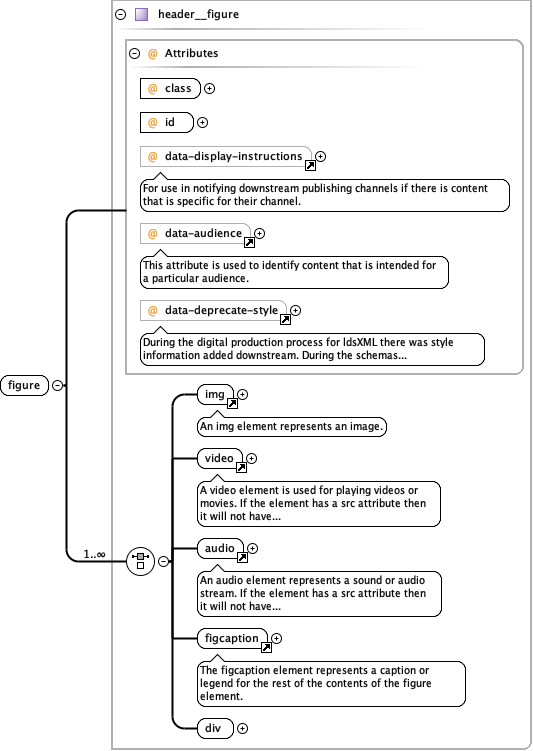 header__figure

@ Attributes

@ class

@ id

@ data-display-instructions

For use in notifying downstream publishing channels if there is content that is specific for their channel.

@ data-audience

This attribute is used to identify content that is intended for a particular audience.

@ data-deprecate-style

During the digital production process for ldsXML there was style information added downstream. During the schemas...

figure

1..∞

img

An img element represents an image.

video

A video element is used for playing videos or movies. If the element has a src attribute then it will not have...

audio

An audio element represents a sound or audio stream. If the element has a src attribute then it will not have...

figcaption

The figcaption element represents a caption or legend for the rest of the contents of the figure element.

div